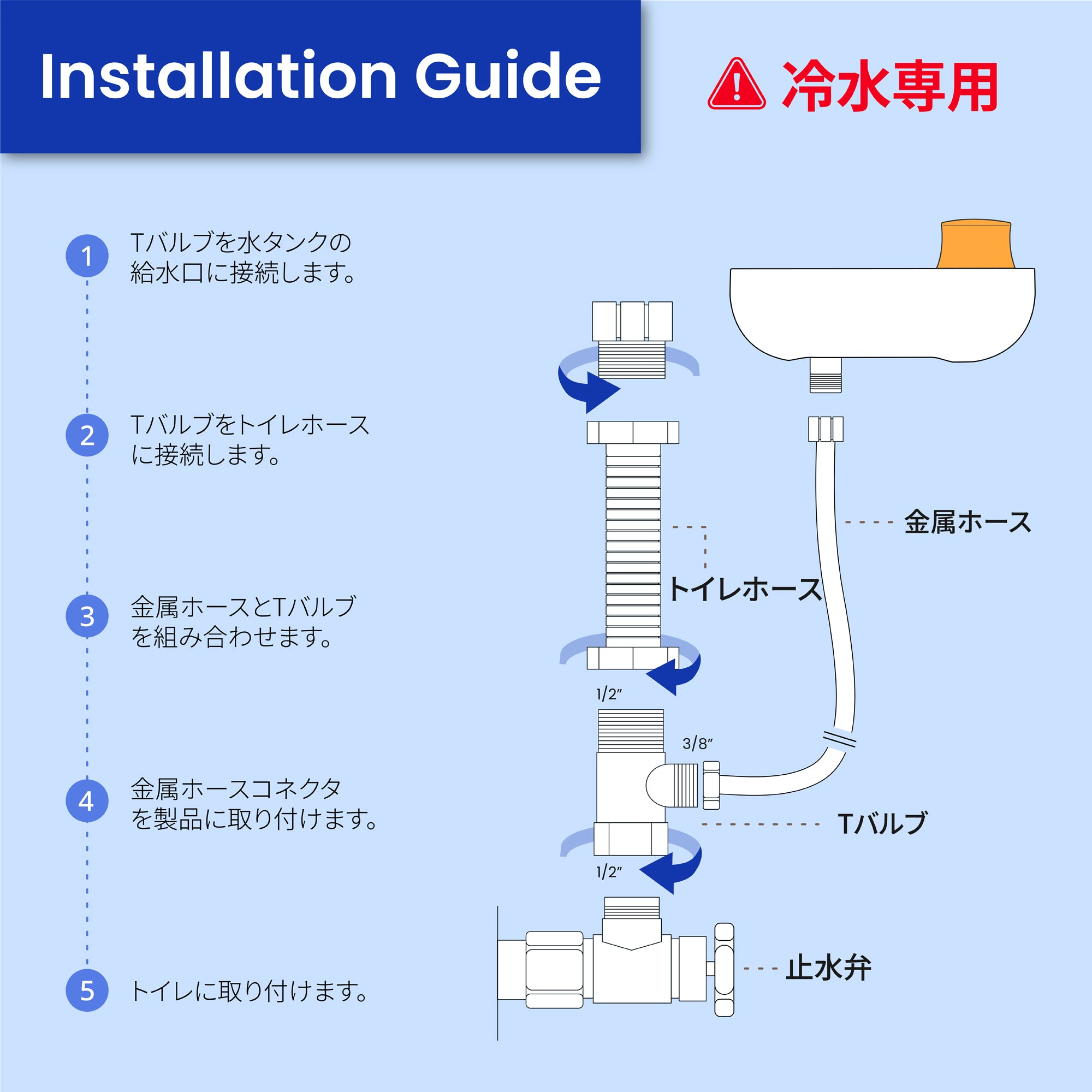 Installation Guide

冷水専用

1 Tバルブを水タンクの給水口に接続します。

2 Tバルブをトイレホースに接続します。

3 金属ホースとTバルブを組み合わせます。

4 金属ホースコネクタを製品に取り付けます。

5 トイレに取り付けます。

金属ホース

トイレホース

1/2″

3/8″

Tバルブ

1/2″

止水弁